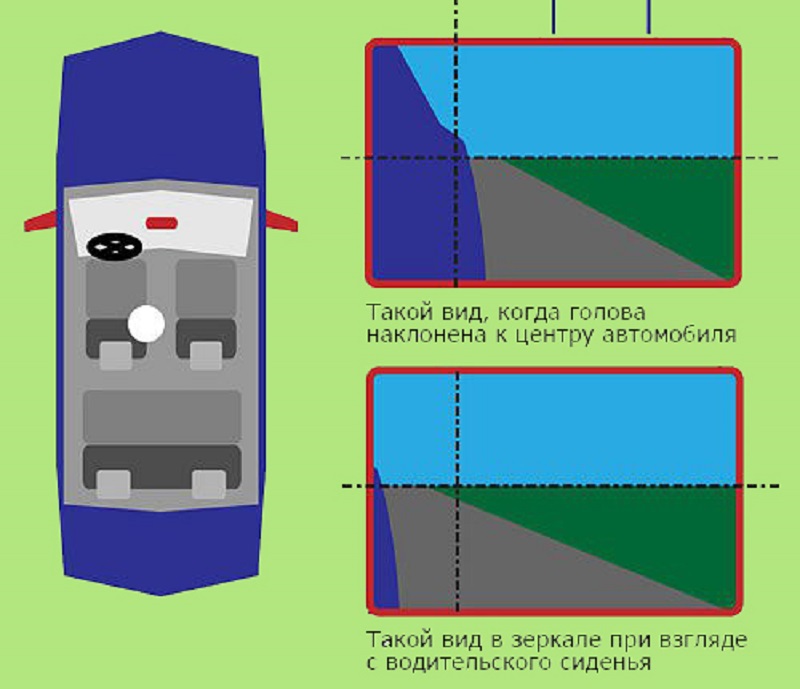 Такой вид, когда голова наклонена к центру автомобиля

Такой вид в зеркале при взгляде с водительского сиденья