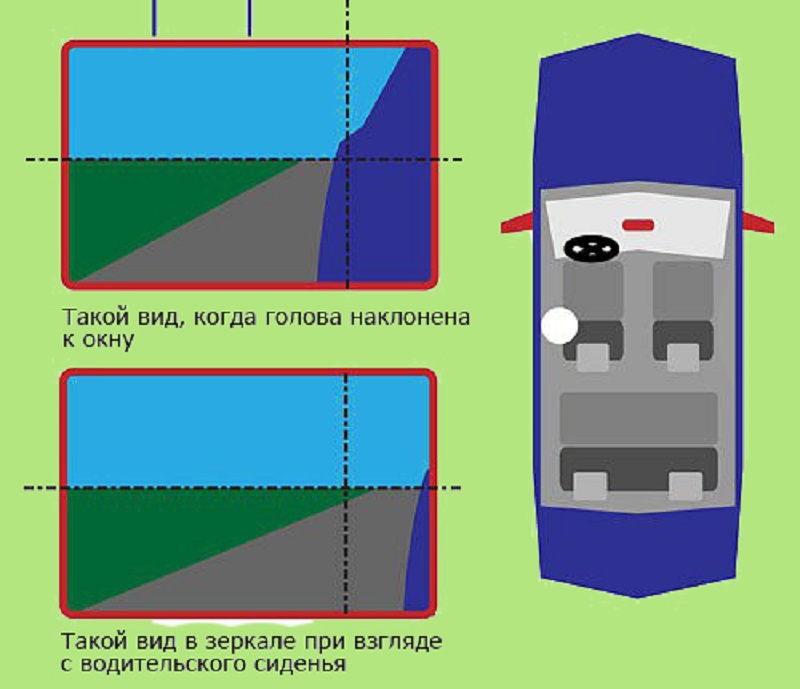 Такой вид, когда голова наклонена к окну

Такой вид в зеркале при взгляде с водительского сиденья